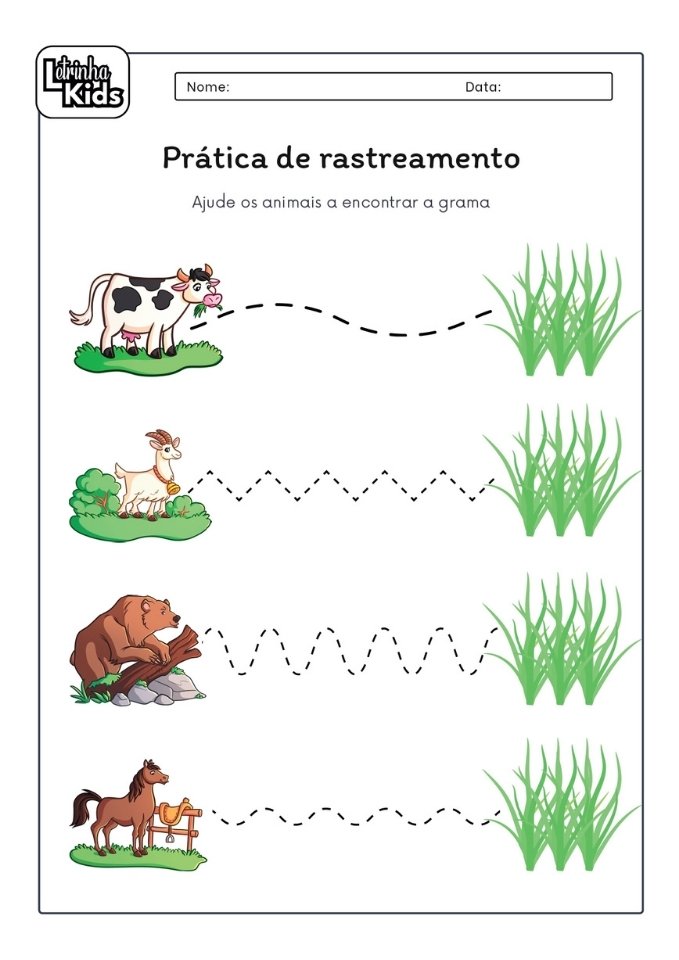 Letrinha Kids

Nome: Data:

Prática de rastreamento

Ajude os animais a encontrar a grama